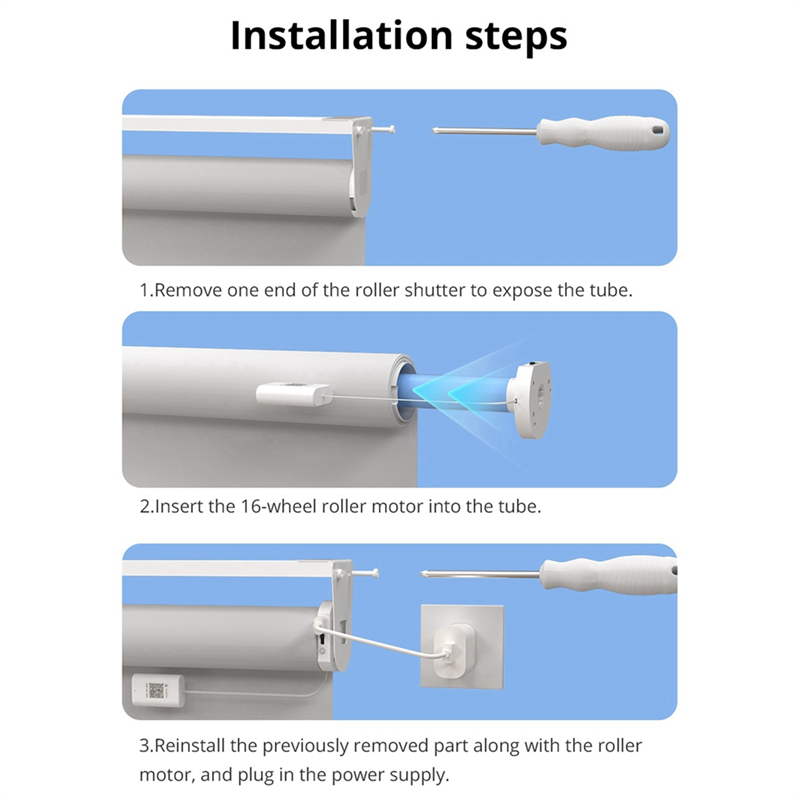 Installation steps

1.Remove one end of the roller shutter to expose the tube.

2.Insert the 16-wheel roller motor into the tube.

3.Reinstall the previously removed part along with the roller motor, and plug in the power supply.